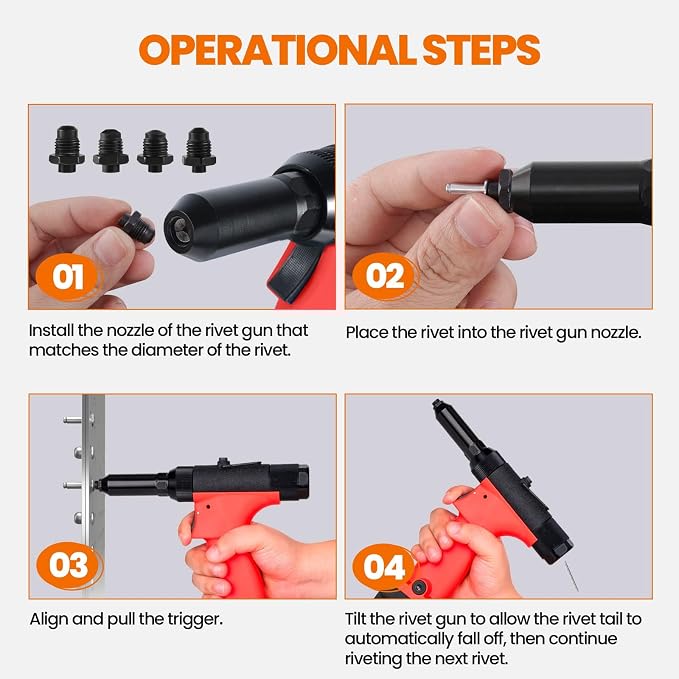 OPERATIONAL STEPS

01

Install the nozzle of the rivet gun that matches the diameter of the rivet.

02

Place the rivet into the rivet gun nozzle.

03

Align and pull the trigger.

04

Tilt the rivet gun to allow the rivet tail to automatically fall off, then continue riveting the next rivet.