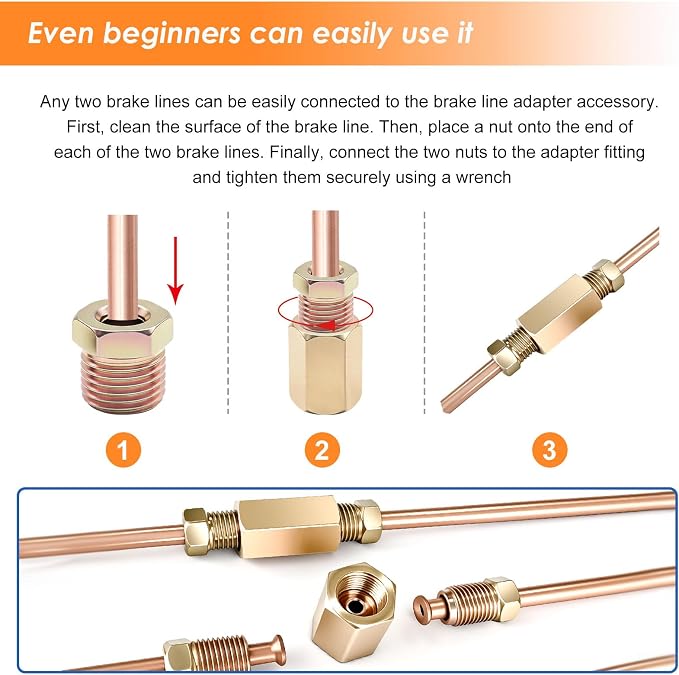 Even beginners can easily use it

Any two brake lines can be easily connected to the brake line adapter accessory. First, clean the surface of the brake line. Then, place a nut onto the end of each of the two brake lines. Finally, connect the two nuts to the adapter fitting and tighten them securely using a wrench

1

2

3