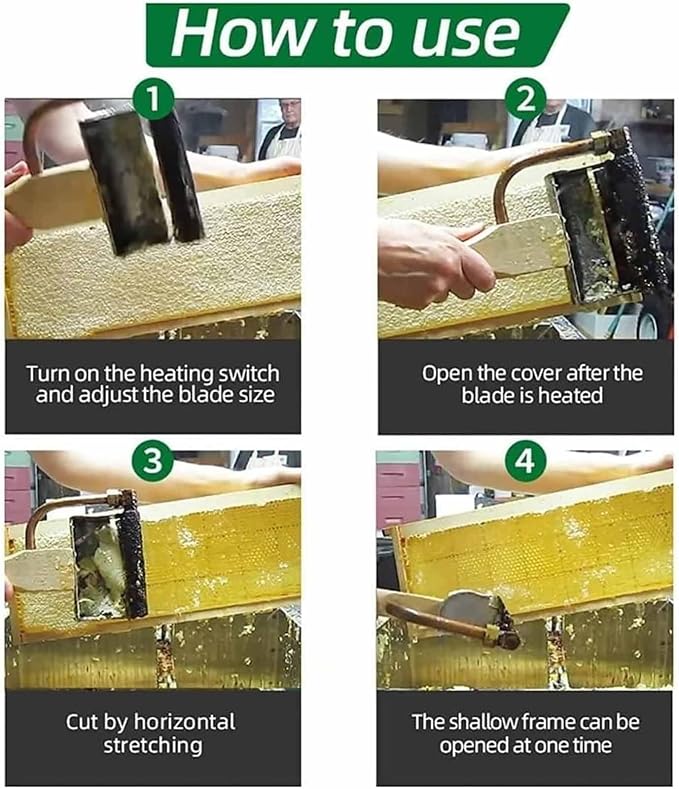 How to use

1

Turn on the heating switch and adjust the blade size

2

Open the cover after the blade is heated

3

Cut by horizontal stretching

4

The shallow frame can be opened at one time