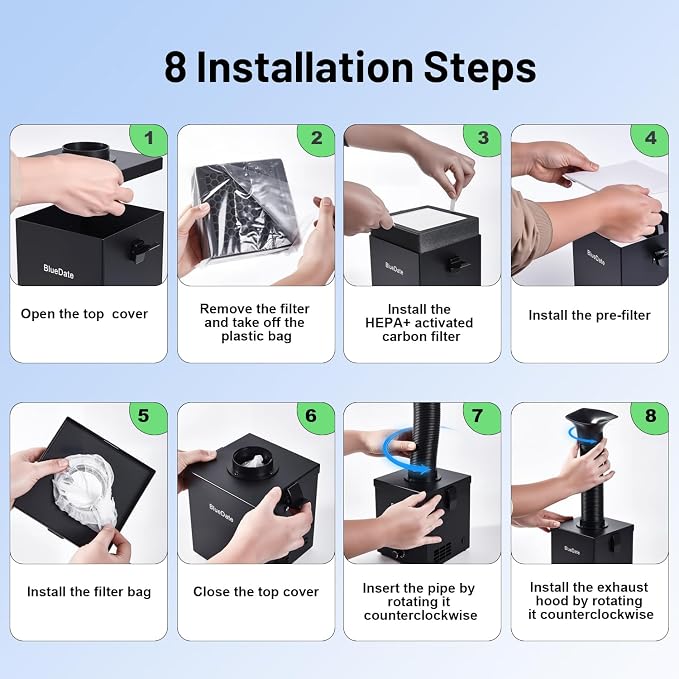 8 Installation Steps

1
BlueDate
Open the top cover

2
Remove the filter and take off the plastic bag

3
BlueDate
Install the HEPA+ activated carbon filter

4
BlueDate
Install the pre-filter

5
Install the filter bag

6
BlueDate
Close the top cover

7
Insert the pipe by rotating it counterclockwise

8
BlueDate
Install the exhaust hood by rotating it counterclockwise