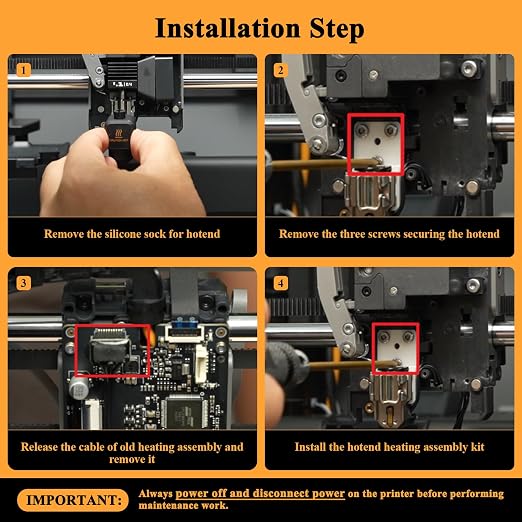 Installation Step

1

Remove the silicone sock for hotend

2

Remove the three screws securing the hotend

3

Release the cable of old heating assembly and remove it

4

Install the hotend heating assembly kit

IMPORTANT: Always power off and disconnect power on the printer before performing maintenance work.