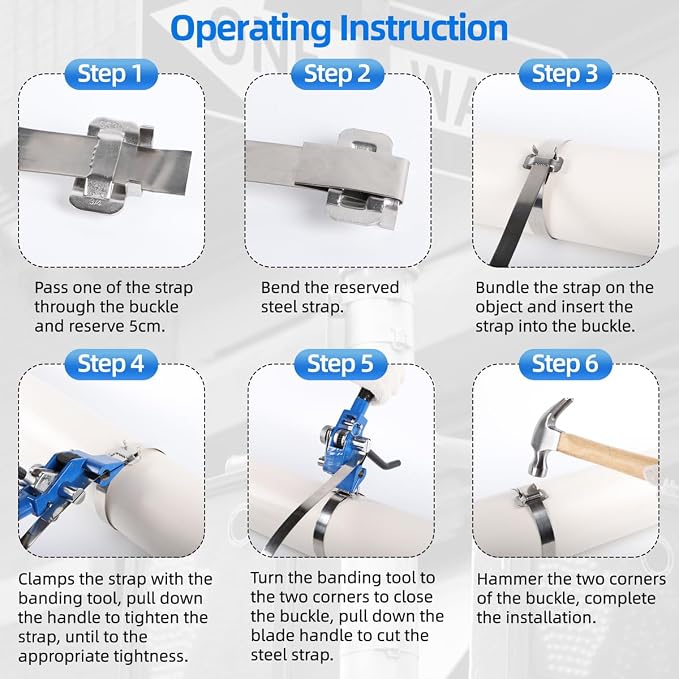 Operating Instruction

Step 1

Pass one of the strap through the buckle and reserve 5cm.

Step 2

Bend the reserved steel strap.

Step 3

Bundle the strap on the object and insert the strap into the buckle.

Step 4

Clamps the strap with the banding tool, pull down the handle to tighten the strap, until to the appropriate tightness.

Step 5

Turn the banding tool to the two corners to close the buckle, pull down the blade handle to cut the steel strap.

Step 6

Hammer the two corners of the buckle, complete the installation.