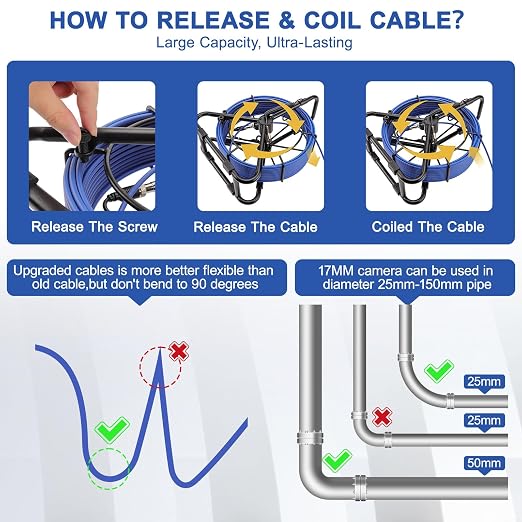 HOW TO RELEASE & COIL CABLE?

Large Capacity, Ultra-Lasting

Release The Screw

Release The Cable

Coiled The Cable

Upgraded cables is more better flexible than old cable,but don't bend to 90 degrees

17MM camera can be used in diameter 25mm-150mm pipe

25mm

25mm

50mm