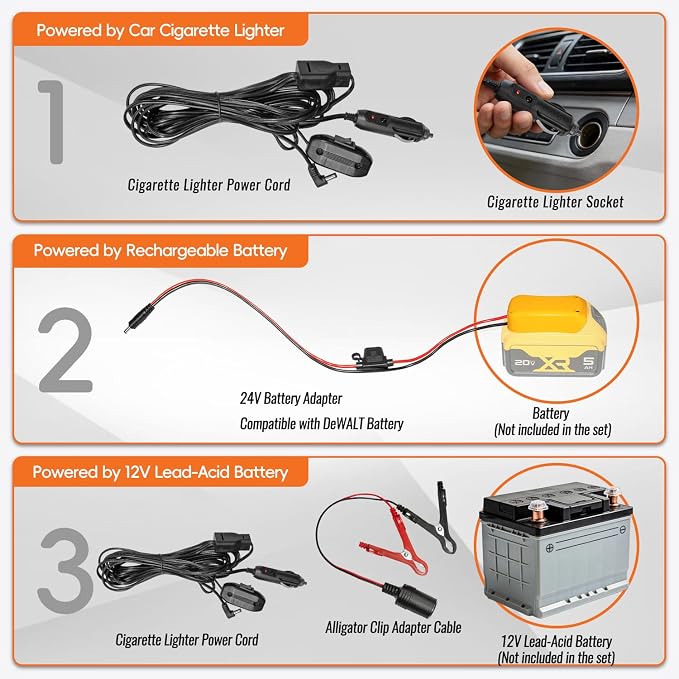 Powered by Car Cigarette Lighter

1

Cigarette Lighter Power Cord

Cigarette Lighter Socket

Powered by Rechargeable Battery

2

24V Battery Adapter
Compatible with DeWALT Battery

20V XR 5 AH

Battery
(Not included in the set)

Powered by 12V Lead-Acid Battery

3

Cigarette Lighter Power Cord

Alligator Clip Adapter Cable

12V Lead-Acid Battery
(Not included in the set)