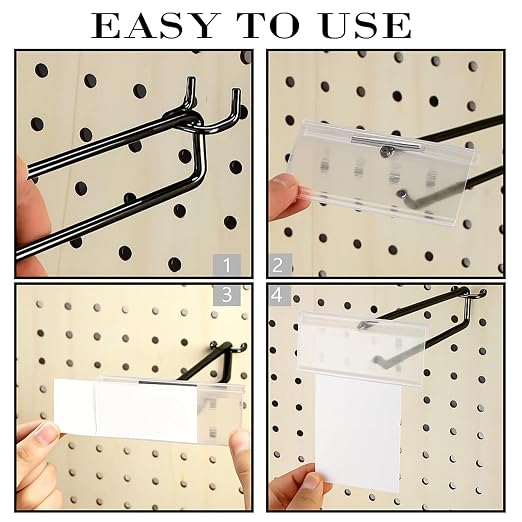 EASY TO USE

1

2

3

4