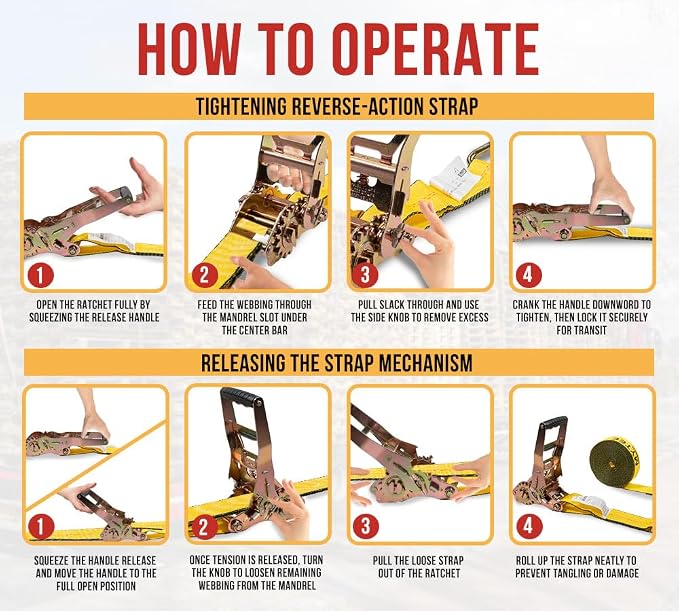 HOW TO OPERATE

TIGHTENING REVERSE-ACTION STRAP

1

OPEN THE RATCHET FULLY BY SQUEEZING THE RELEASE HANDLE

2

FEED THE WEBBING THROUGH THE MANDREL SLOT UNDER THE CENTER BAR

3

PULL SLACK THROUGH AND USE THE SIDE KNOB TO REMOVE EXCESS

4

CRANK THE HANDLE DOWNWORD TO TIGHTEN, THEN LOCK IT SECURELY FOR TRANSIT

RELEASING THE STRAP MECHANISM

1

SQUEEZE THE HANDLE RELEASE AND MOVE THE HANDLE TO THE FULL OPEN POSITION

2

ONCE TENSION IS RELEASED, TURN THE KNOB TO LOOSEN REMAINING WEBBING FROM THE MANDREL

3

PULL THE LOOSE STRAP OUT OF THE RATCHET

4

ROLL UP THE STRAP NEATLY TO PREVENT TANGLING OR DAMAGE