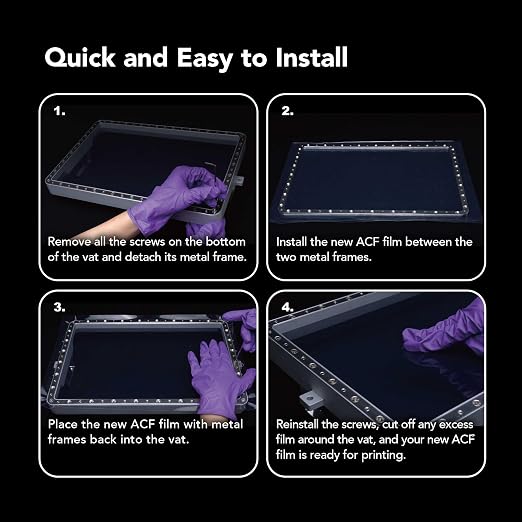 Quick and Easy to Install

1.

Remove all the screws on the bottom of the vat and detach its metal frame.

2.

Install the new ACF film between the two metal frames.

3.

Place the new ACF film with metal frames back into the vat.

4.

Reinstall the screws, cut off any excess film around the vat, and your new ACF film is ready for printing.