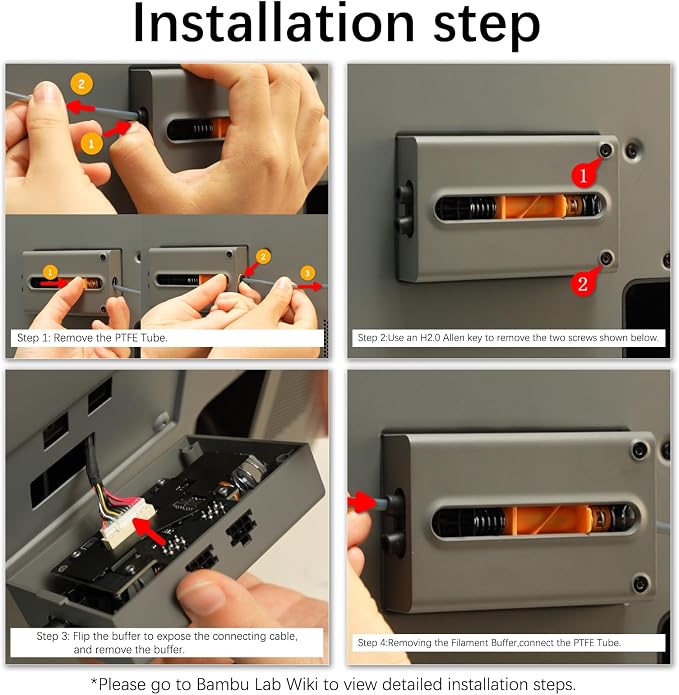 Installation step

2

1

1

2

3

Step 1: Remove the PTFE Tube.

1

2

Step 2:Use an H2.0 Allen key to remove the two screws shown below.

Step 3: Flip the buffer to expose the connecting cable, and remove the buffer.

Step 4:Removing the Filament Buffer,connect the PTFE Tube.

*Please go to Bambu Lab Wiki to view detailed installation steps.