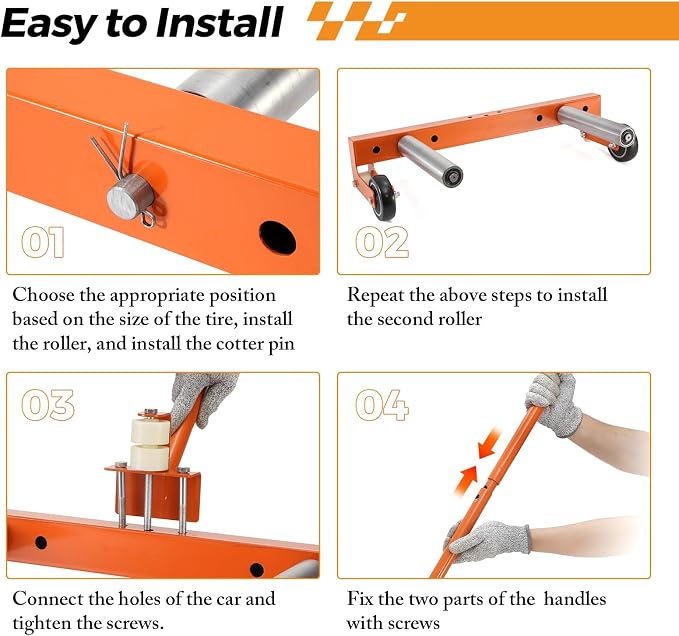 Easy to Install

01

Choose the appropriate position based on the size of the tire, install the roller, and install the cotter pin

02

Repeat the above steps to install the second roller

03

Connect the holes of the car and tighten the screws.

04

Fix the two parts of the  handles with screws