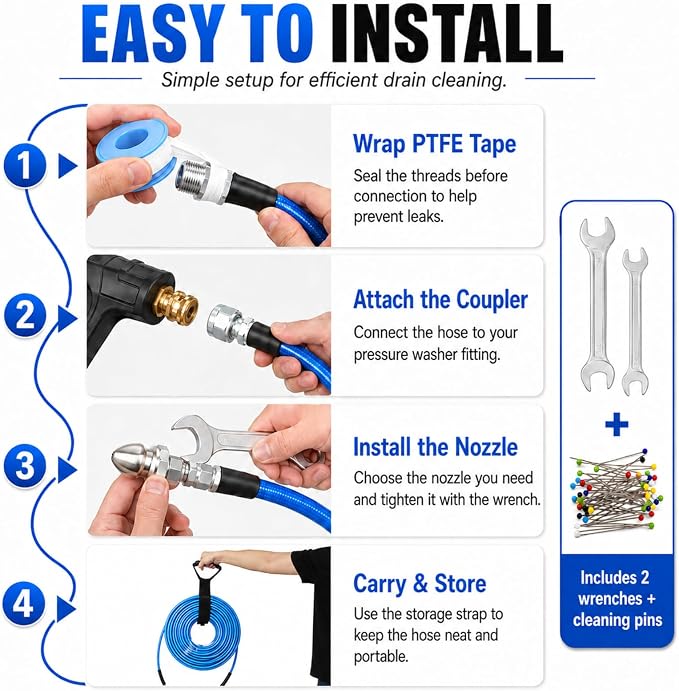 EASY TO INSTALL

Simple setup for efficient drain cleaning.

1

Wrap PTFE Tape

Seal the threads before connection to help prevent leaks.

2

Attach the Coupler

Connect the hose to your pressure washer fitting.

3

Install the Nozzle

Choose the nozzle you need and tighten it with the wrench.

4

Carry & Store

Use the storage strap to keep the hose neat and portable.

+

Includes 2 wrenches + cleaning pins