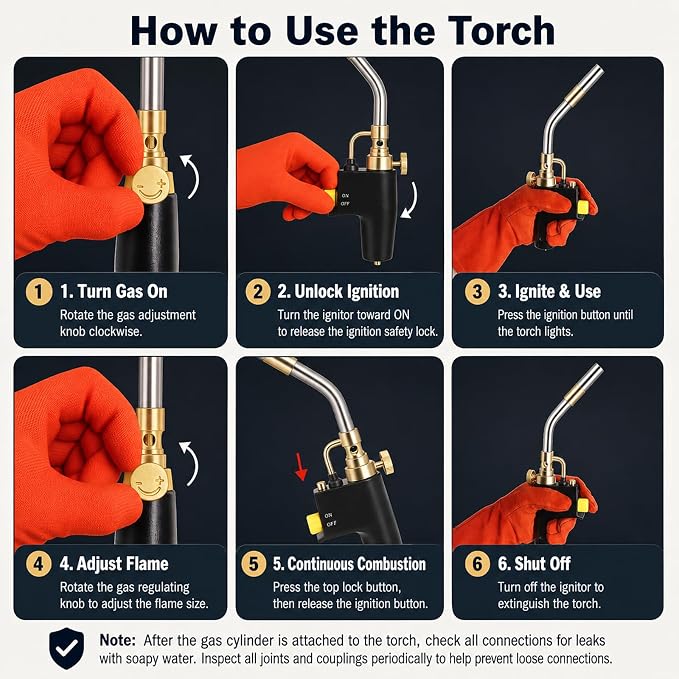 How to Use the Torch

ON
OFF

1 1. Turn Gas On
Rotate the gas adjustment knob clockwise.

2 2. Unlock Ignition
Turn the ignitor toward ON to release the ignition safety lock.

3 3. Ignite & Use
Press the ignition button until the torch lights.

ON
OFF

4 4. Adjust Flame
Rotate the gas regulating knob to adjust the flame size.

5 5. Continuous Combustion
Press the top lock button, then release the ignition button.

6 6. Shut Off
Turn off the ignitor to extinguish the torch.

Note: After the gas cylinder is attached to the torch, check all connections for leaks with soapy water. Inspect all joints and couplings periodically to help prevent loose connections.