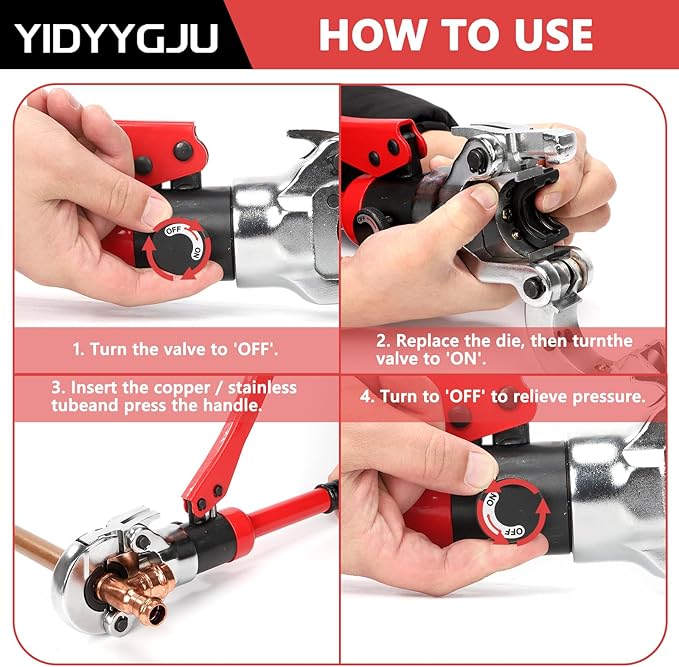 YIDYYGJU HOW TO USE

OFF
ON

1. Turn the valve to 'OFF'.

2. Replace the die, then turnthe valve to 'ON'.

3. Insert the copper / stainless tubeand press the handle.

4. Turn to 'OFF' to relieve pressure.

ON
OFF