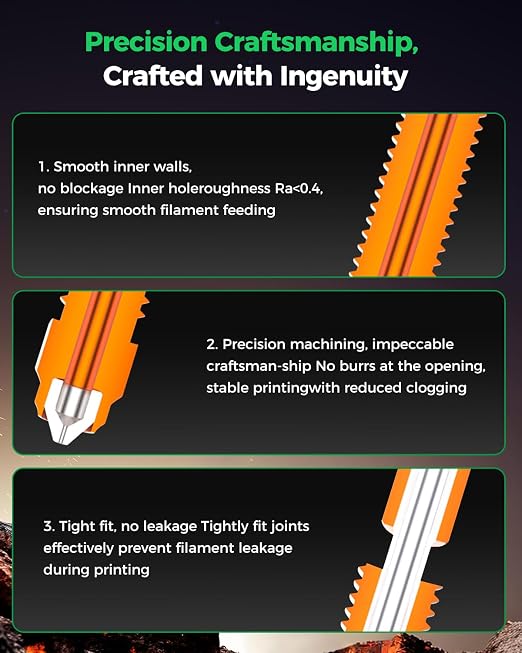 Precision Craftsmanship,
Crafted with Ingenuity

1. Smooth inner walls,
no blockage Inner holeroughness Ra<0.4,
ensuring smooth filament feeding

2. Precision machining, impeccable
craftsman-ship No burrs at the opening,
stable printingwith reduced clogging

3. Tight fit, no leakage Tightly fit joints
effectively prevent filament leakage
during printing