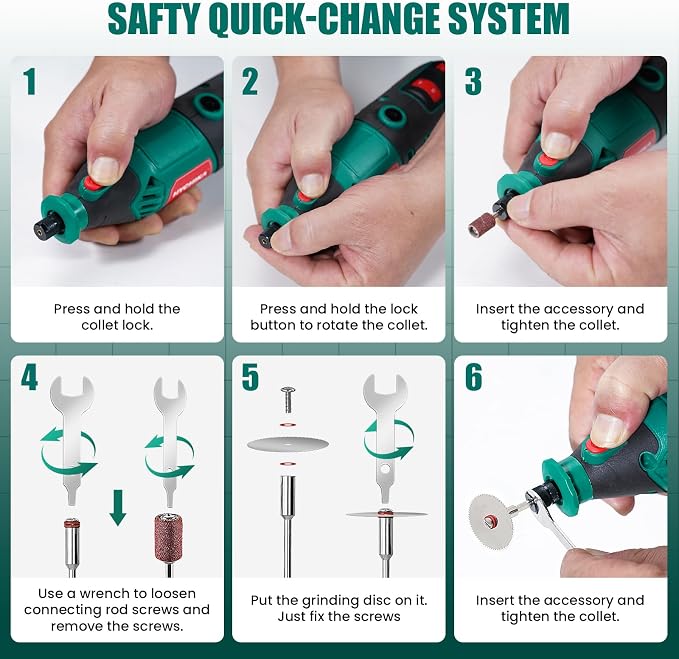 SAFTY QUICK-CHANGE SYSTEM

1

Press and hold the collet lock.

2

Press and hold the lock button to rotate the collet.

3

Insert the accessory and tighten the collet.

4

Use a wrench to loosen connecting rod screws and remove the screws.

5

Put the grinding disc on it. Just fix the screws

6

Insert the accessory and tighten the collet.