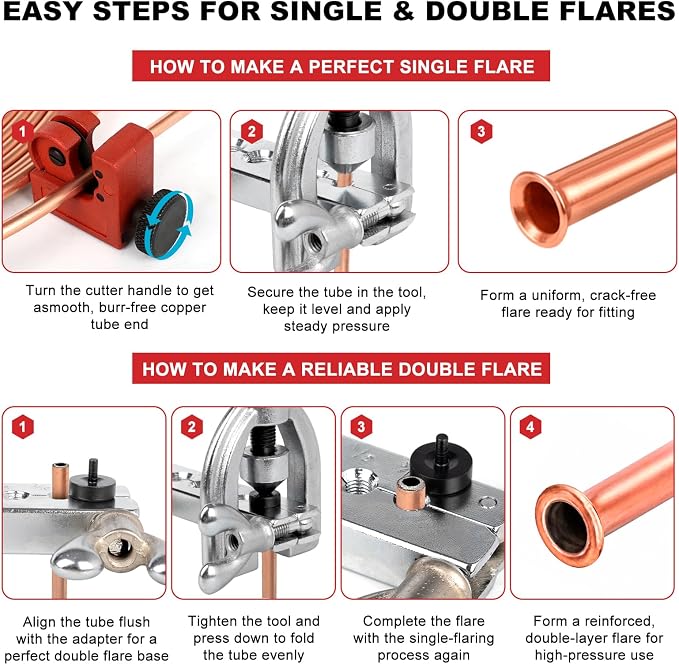 EASY STEPS FOR SINGLE & DOUBLE FLARES

HOW TO MAKE A PERFECT SINGLE FLARE

1

Turn the cutter handle to get asmooth, burr-free copper tube end

2

Secure the tube in the tool, keep it level and apply steady pressure

3

Form a uniform, crack-free flare ready for fitting

HOW TO MAKE A RELIABLE DOUBLE FLARE

1

Align the tube flush with the adapter for a perfect double flare base

2

Tighten the tool and press down to fold the tube evenly

3

Complete the flare with the single-flaring process again

4

Form a reinforced, double-layer flare for high-pressure use