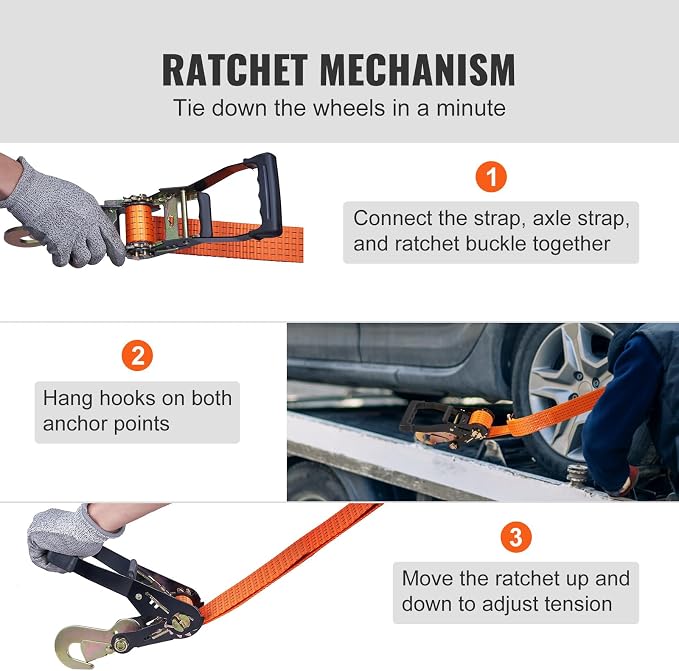 RATCHET MECHANISM
Tie down the wheels in a minute

1
Connect the strap, axle strap, and ratchet buckle together

2
Hang hooks on both anchor points

3
Move the ratchet up and down to adjust tension