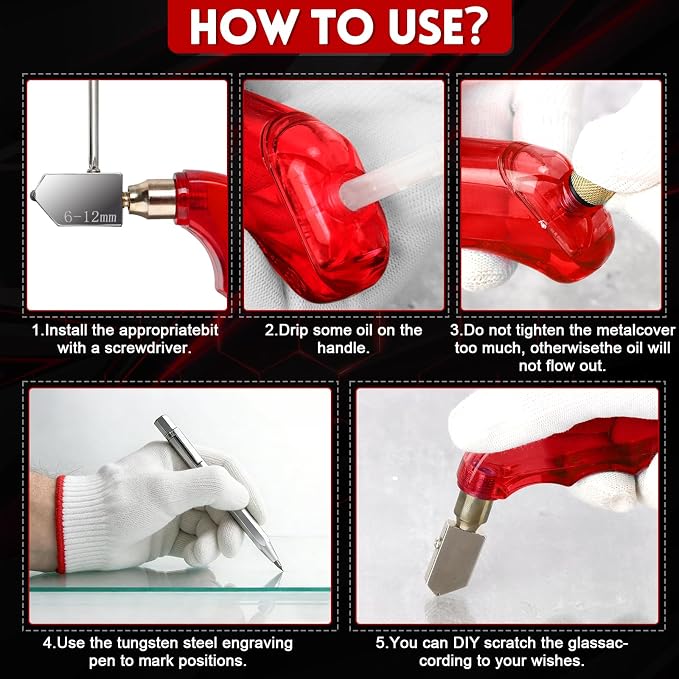 HOW TO USE?

6-12mm

1.Install the appropriatebit with a screwdriver.

2.Drip some oil on the handle.

3.Do not tighten the metalcover too much, otherwisethe oil will not flow out.

4.Use the tungsten steel engraving pen to mark positions.

5.You can DIY scratch the glassaccording to your wishes.