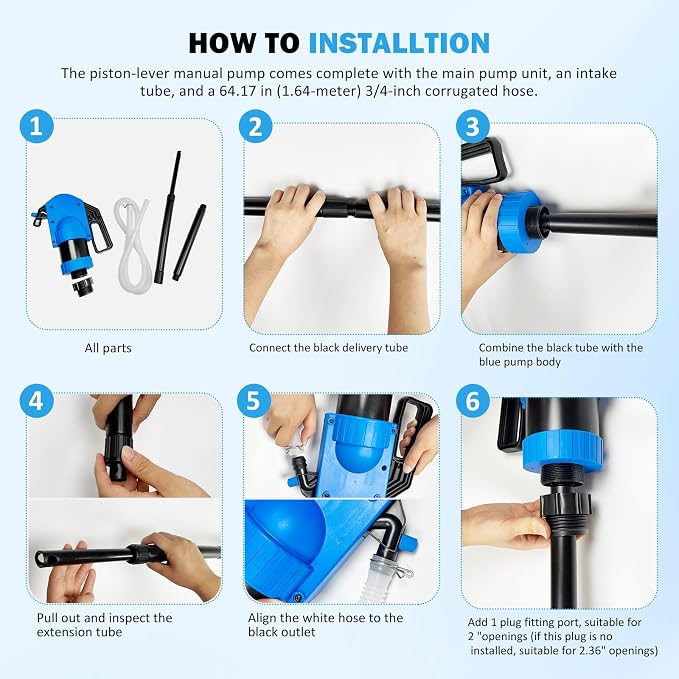 HOW TO INSTALLTION

The piston-lever manual pump comes complete with the main pump unit, an intake tube, and a 64.17 in (1.64-meter) 3/4-inch corrugated hose.

1

All parts

2

Connect the black delivery tube

3

Combine the black tube with the blue pump body

4

Pull out and inspect the extension tube

5

Align the white hose to the black outlet

6

Add 1 plug fitting port, suitable for 2 "openings (if this plug is no installed, suitable for 2.36" openings)