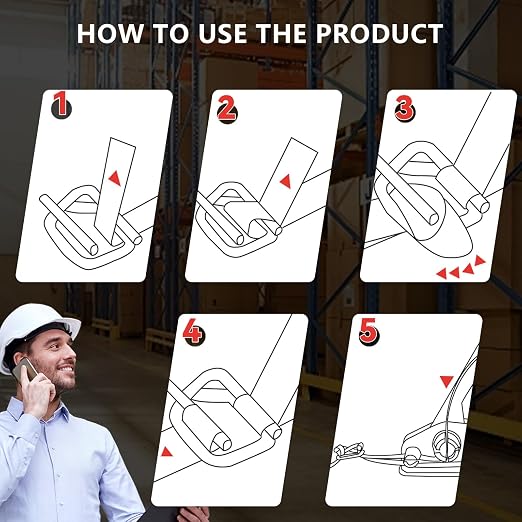 HOW TO USE THE PRODUCT

1

2

3

4

5