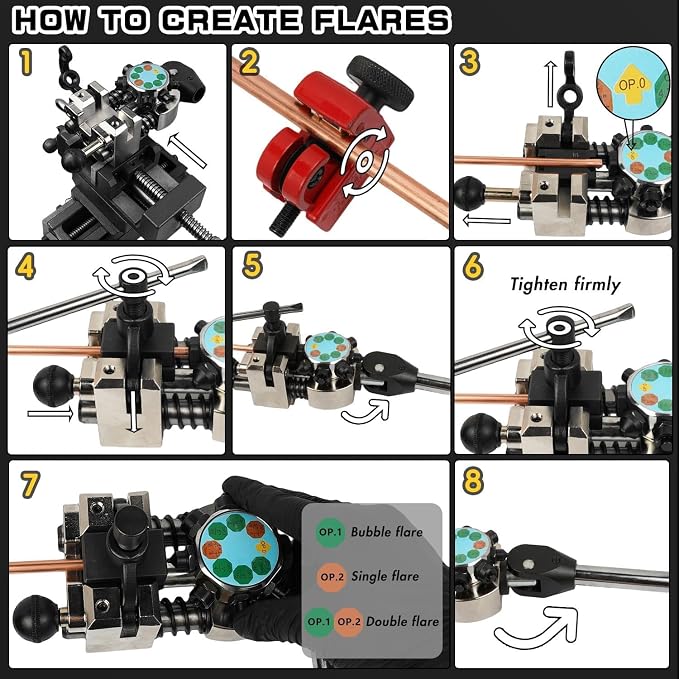 HOW TO CREATE FLARES

1

2

3

OP.0

4

5

6

Tighten firmly

7

OP.1 Bubble flare

OP.2 Single flare

OP.1 OP.2 Double flare

8