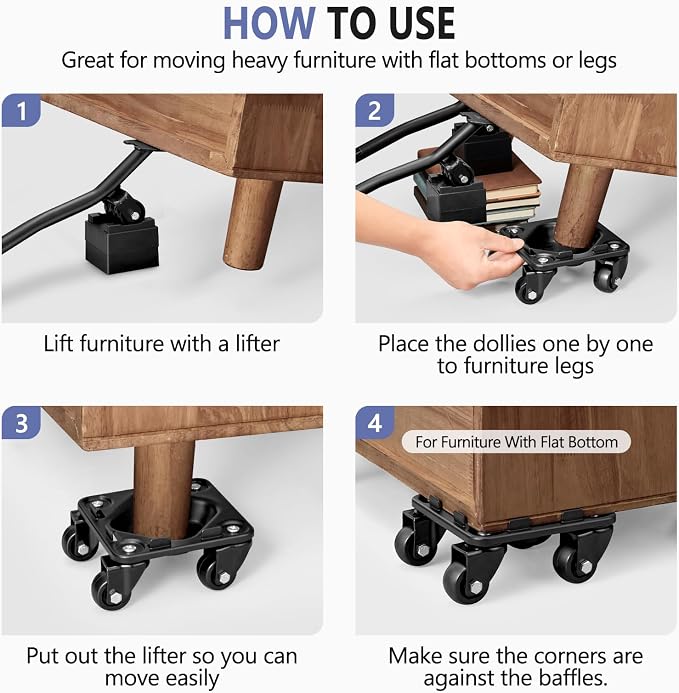 HOW TO USE

Great for moving heavy furniture with flat bottoms or legs

1

Lift furniture with a lifter

2

Place the dollies one by one to furniture legs

3

Put out the lifter so you can move easily

4

For Furniture With Flat Bottom

Make sure the corners are against the baffles.