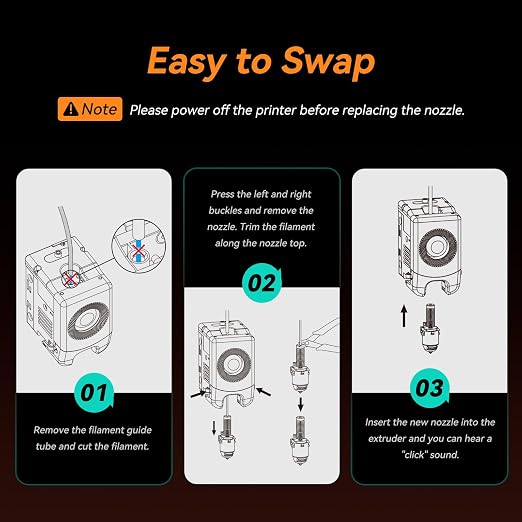 Easy to Swap

Note Please power off the printer before replacing the nozzle.

01

Remove the filament guide tube and cut the filament.

Press the left and right buckles and remove the nozzle. Trim the filament along the nozzle top.

02

03

Insert the new nozzle into the extruder and you can hear a "click" sound.