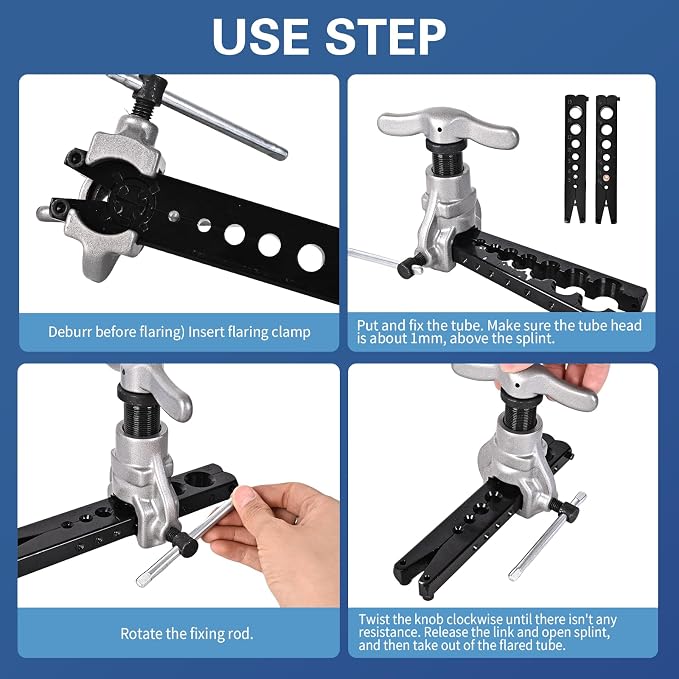 USE STEP

Deburr before flaring) Insert flaring clamp

Put and fix the tube. Make sure the tube head is about 1mm, above the splint.

Rotate the fixing rod.

Twist the knob clockwise until there isn't any resistance. Release the link and open splint, and then take out of the flared tube.