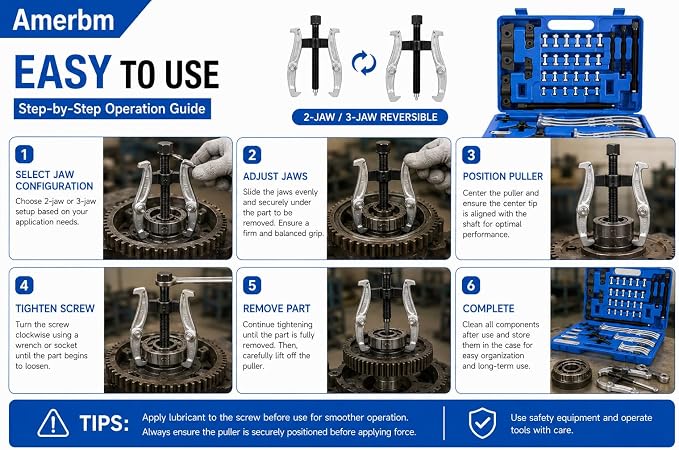 Amerbm

EASY TO USE

Step-by-Step Operation Guide

2-JAW / 3-JAW REVERSIBLE

1

SELECT JAW CONFIGURATION

Choose 2-jaw or 3-jaw setup based on your application needs.

2

ADJUST JAWS

Slide the jaws evenly and securely under the part to be removed. Ensure a firm and balanced grip.

3

POSITION PULLER

Center the puller and ensure the center tip is aligned with the shaft for optimal performance.

4

TIGHTEN SCREW

Turn the screw clockwise using a wrench or socket until the part begins to loosen.

5

REMOVE PART

Continue tightening until the part is fully removed. Then, carefully lift off the puller.

6

COMPLETE

Clean all components after use and store them in the case for easy organization and long-term use.

TIPS:

Apply lubricant to the screw before use for smoother operation. Always ensure the puller is securely positioned before applying force.

Use safety equipment and operate tools with care.