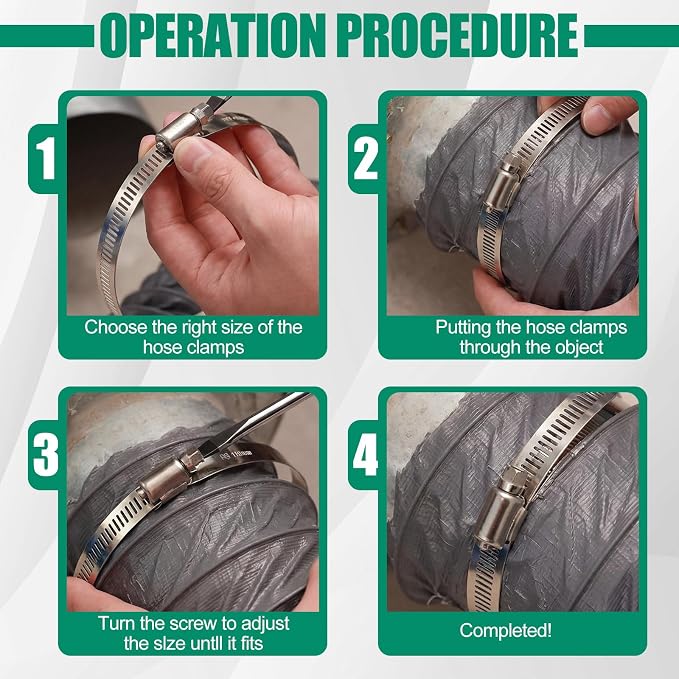 OPERATION PROCEDURE

1

Choose the right size of the hose clamps

2

Putting the hose clamps through the object

3

Turn the screw to adjust the slze untll it fits

4

Completed!