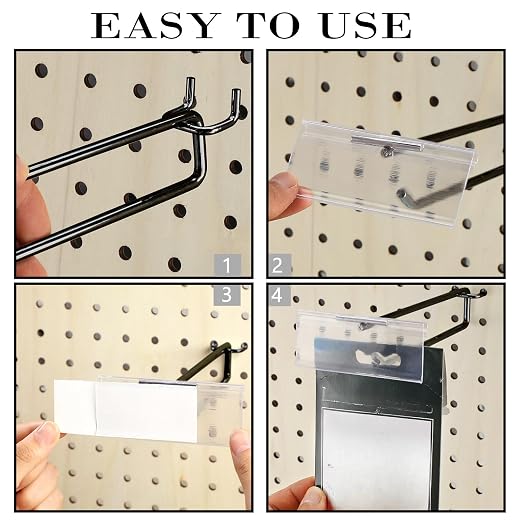 EASY TO USE

1

2

3

4