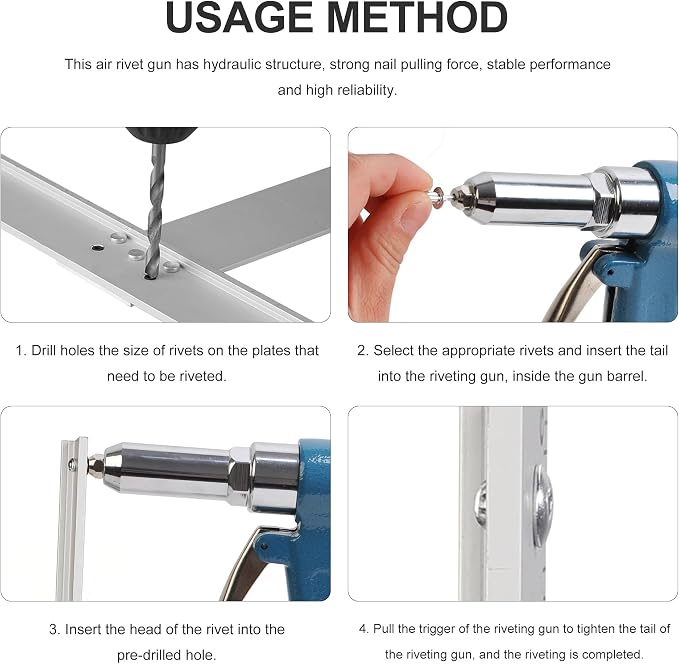 USAGE METHOD

This air rivet gun has hydraulic structure, strong nail pulling force, stable performance and high reliability.

1. Drill holes the size of rivets on the plates that need to be riveted.

2. Select the appropriate rivets and insert the tail into the riveting gun, inside the gun barrel.

3. Insert the head of the rivet into the pre-drilled hole.

4. Pull the trigger of the riveting gun to tighten the tail of the riveting gun, and the riveting is completed.