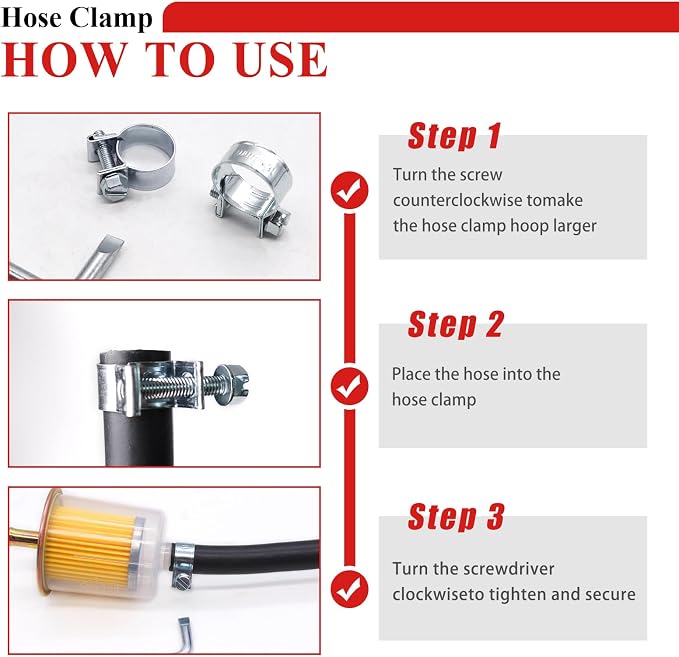 Hose Clamp

HOW TO USE

Step 1

Turn the screw counterclockwise tomake the hose clamp hoop larger

Step 2

Place the hose into the hose clamp

Step 3

Turn the screwdriver clockwiseto tighten and secure