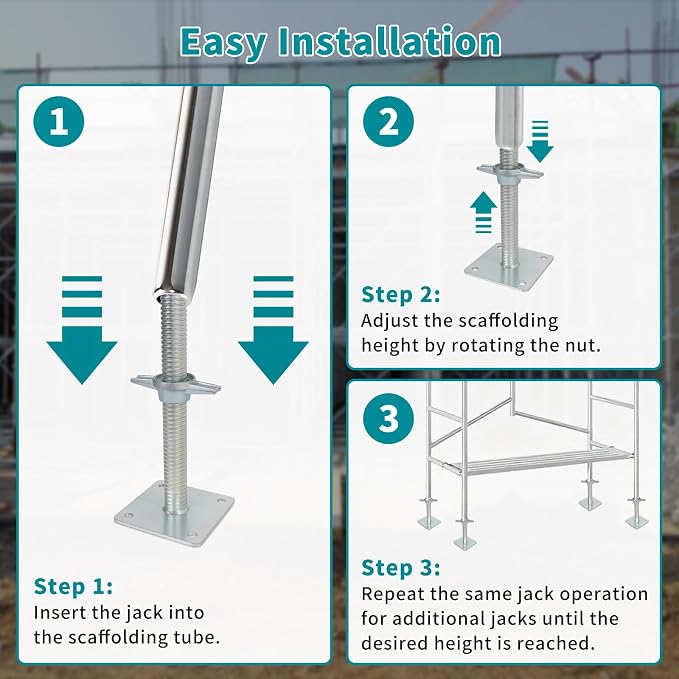 Easy Installation

1

Step 1:
Insert the jack into the scaffolding tube.

2

Step 2:
Adjust the scaffolding height by rotating the nut.

3

Step 3:
Repeat the same jack operation for additional jacks until the desired height is reached.