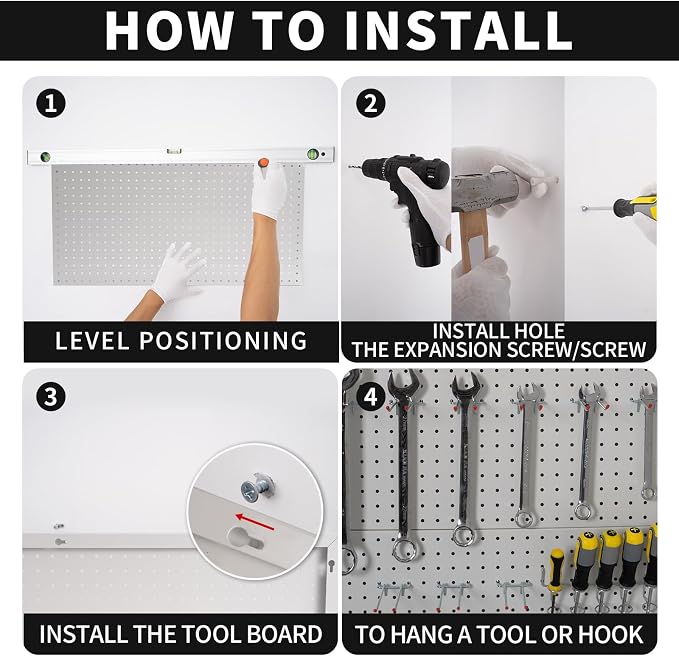 HOW TO INSTALL

1

LEVEL POSITIONING

2

INSTALL HOLE
THE EXPANSION SCREW/SCREW

3

INSTALL THE TOOL BOARD

4

TO HANG A TOOL OR HOOK