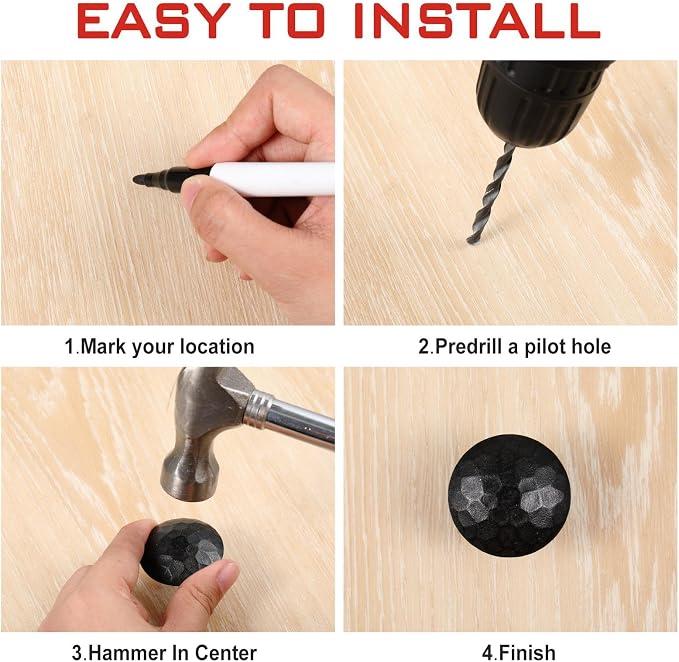 EASY TO INSTALL

1.Mark your location

2.Predrill a pilot hole

3.Hammer In Center

4.Finish