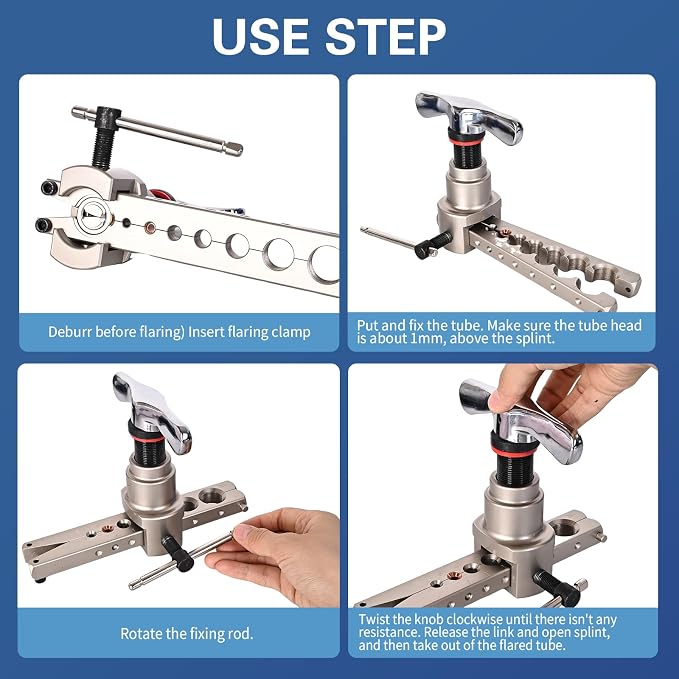 USE STEP

Deburr before flaring) Insert flaring clamp

Put and fix the tube. Make sure the tube head is about 1mm, above the splint.

Rotate the fixing rod.

Twist the knob clockwise until there isn't any resistance. Release the link and open splint, and then take out of the flared tube.