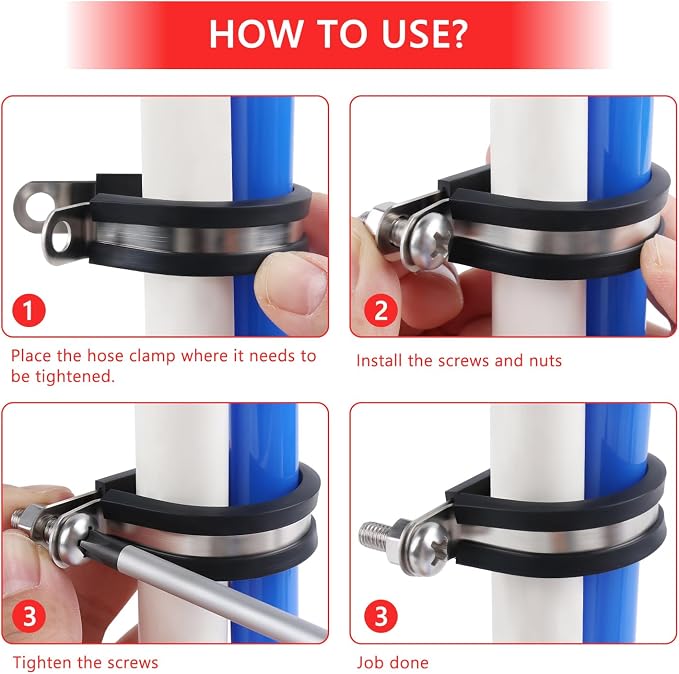 HOW TO USE?

1

Place the hose clamp where it needs to be tightened.

2

Install the screws and nuts

3

Tighten the screws

3

Job done