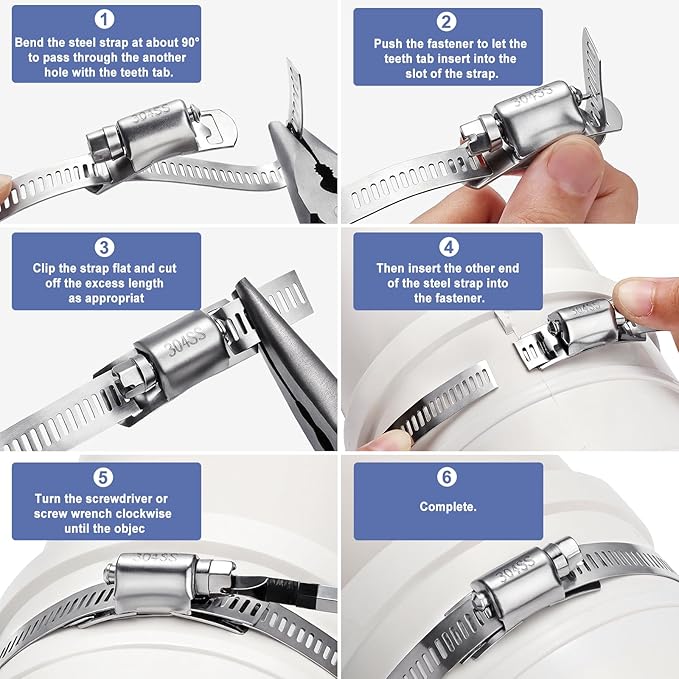 1
Bend the steel strap at about 90° to pass through the another hole with the teeth tab.

304SS

2
Push the fastener to let the teeth tab insert into the slot of the strap.

304SS

3
Clip the strap flat and cut off the excess length as appropriat

304SS

4
Then insert the other end of the steel strap into the fastener.

304SS

5
Turn the screwdriver or screw wrench clockwise until the objec

304SS

6
Complete.

304SS