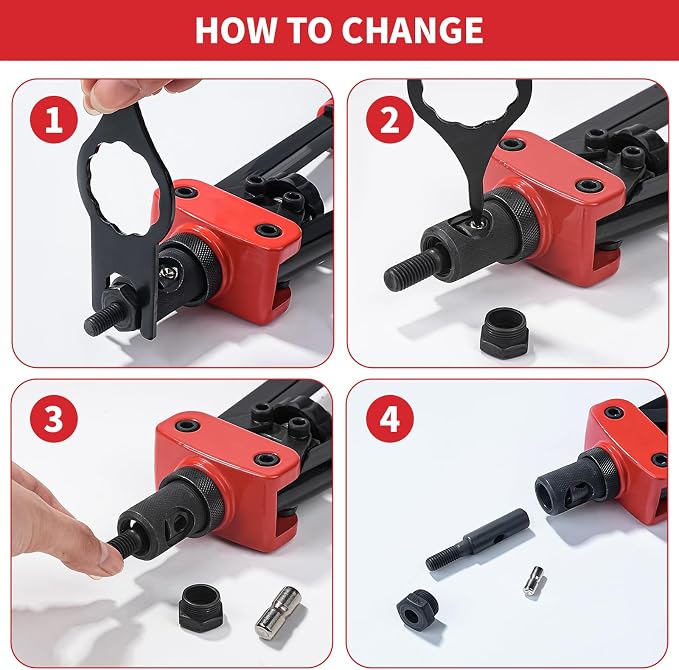 HOW TO CHANGE

1

2

3

4