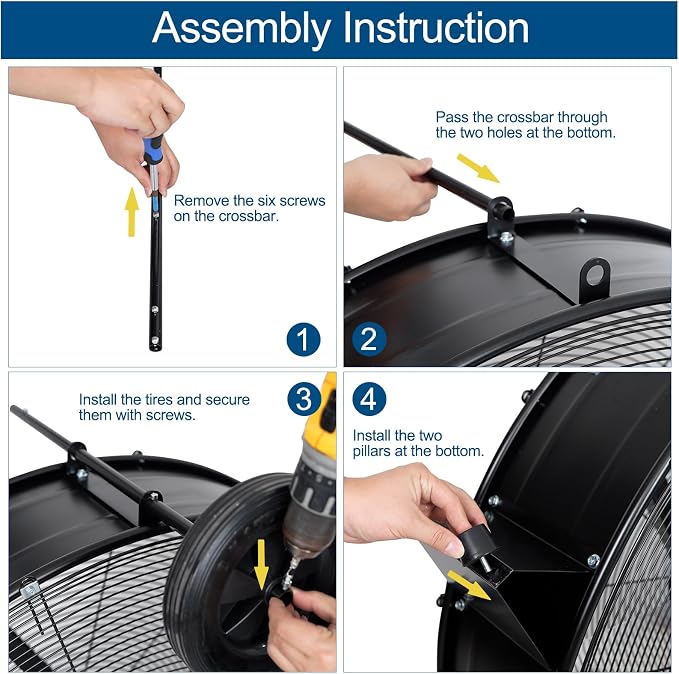 Assembly Instruction

Remove the six screws on the crossbar.

1

Pass the crossbar through the two holes at the bottom.

2

Install the tires and secure them with screws.

3

4

Install the two pillars at the bottom.