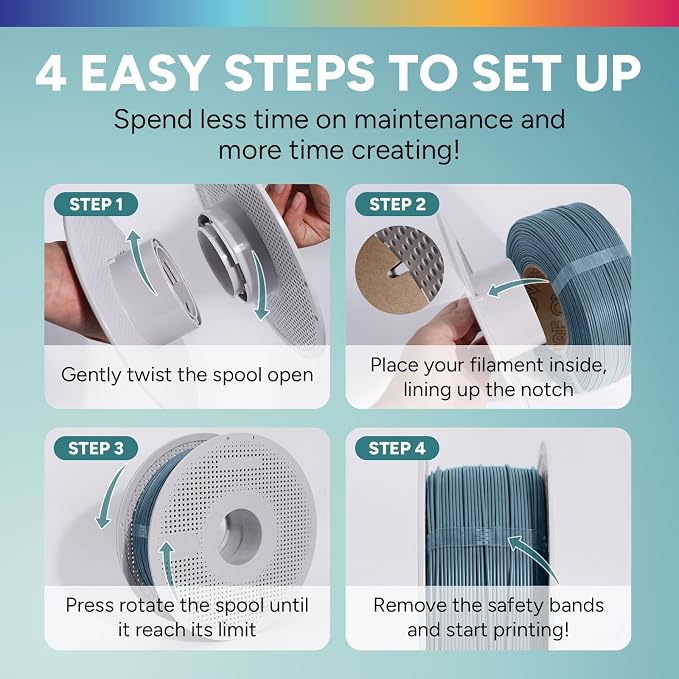 4 EASY STEPS TO SET UP

Spend less time on maintenance and more time creating!

STEP 1

Gently twist the spool open

STEP 2

Place your filament inside, lining up the notch

STEP 3

Press rotate the spool until it reach its limit

STEP 4

Remove the safety bands and start printing!