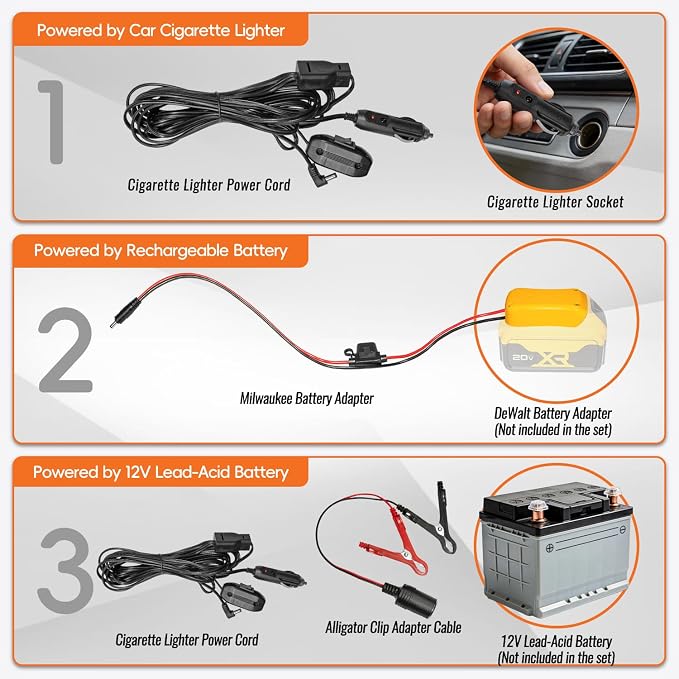 Powered by Car Cigarette Lighter

1

Cigarette Lighter Power Cord

Cigarette Lighter Socket

Powered by Rechargeable Battery

2

Milwaukee Battery Adapter

20V XR

DeWalt Battery Adapter
(Not included in the set)

Powered by 12V Lead-Acid Battery

3

Cigarette Lighter Power Cord

Alligator Clip Adapter Cable

12V Lead-Acid Battery
(Not included in the set)