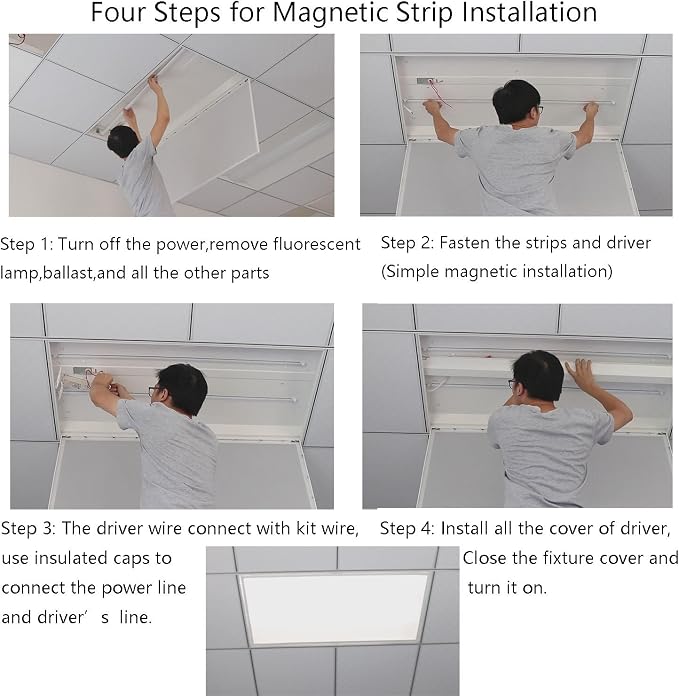 Four Steps for Magnetic Strip Installation

Step 1: Turn off the power,remove fluorescent lamp,ballast,and all the other parts

Step 2: Fasten the strips and driver (Simple magnetic installation)

Step 3: The driver wire connect with kit wire, use insulated caps to connect the power line and driver' s line.

Step 4: Install all the cover of driver, Close the fixture cover and turn it on.