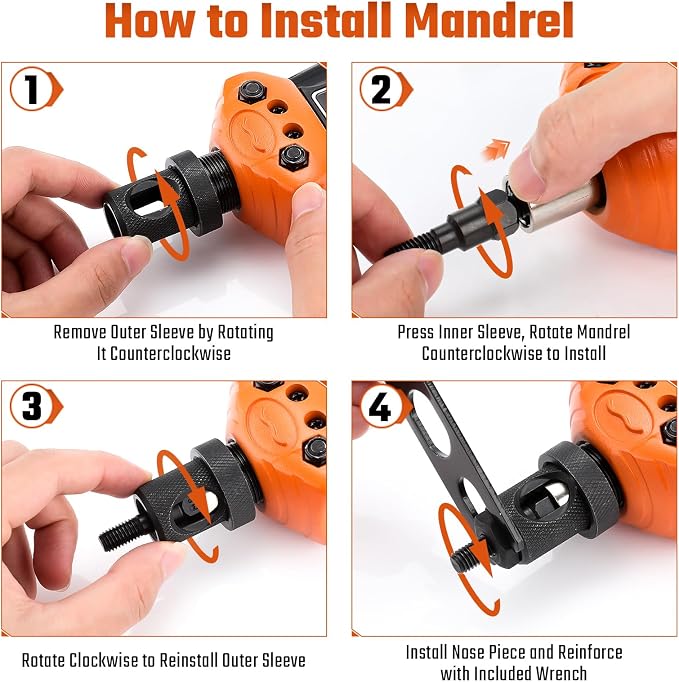 How to Install Mandrel

1

Remove Outer Sleeve by Rotating It Counterclockwise

2

Press Inner Sleeve, Rotate Mandrel Counterclockwise to Install

3

Rotate Clockwise to Reinstall Outer Sleeve

4

Install Nose Piece and Reinforce with Included Wrench