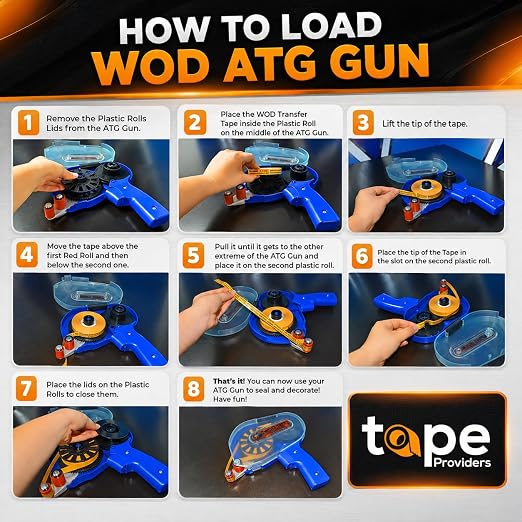 HOW TO LOAD
WOD ATG GUN

1 Remove the Plastic Rolls Lids from the ATG Gun.

2 Place the WOD Transfer Tape inside the Plastic Roll on the middle of the ATG Gun.

3 Lift the tip of the tape.

4 Move the tape above the first Red Roll and then below the second one.

5 Pull it until it gets to the other extreme of the ATG Gun and place it on the second plastic roll.

6 Place the tip of the Tape in the slot on the second plastic roll.

7 Place the lids on the Plastic Rolls to close them.

8 That's it! You can now use your ATG Gun to seal and decorate! Have fun!

tape Providers