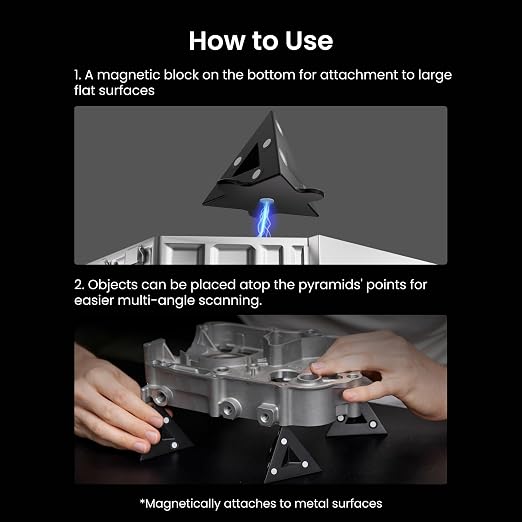 How to Use

1. A magnetic block on the bottom for attachment to large flat surfaces

2. Objects can be placed atop the pyramids' points for easier multi-angle scanning.

*Magnetically attaches to metal surfaces