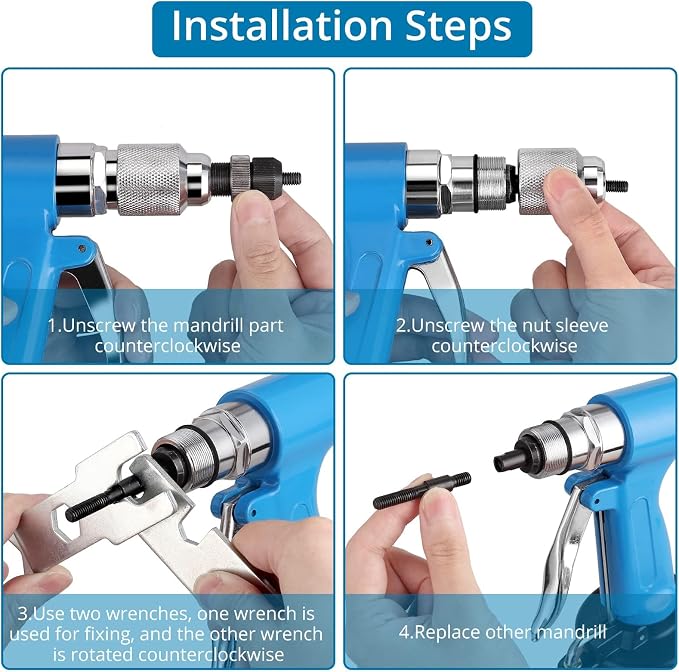 Installation Steps

1.Unscrew the mandrill part counterclockwise

2.Unscrew the nut sleeve counterclockwise

3.Use two wrenches, one wrench is used for fixing, and the other wrench is rotated counterclockwise

4.Replace other mandrill