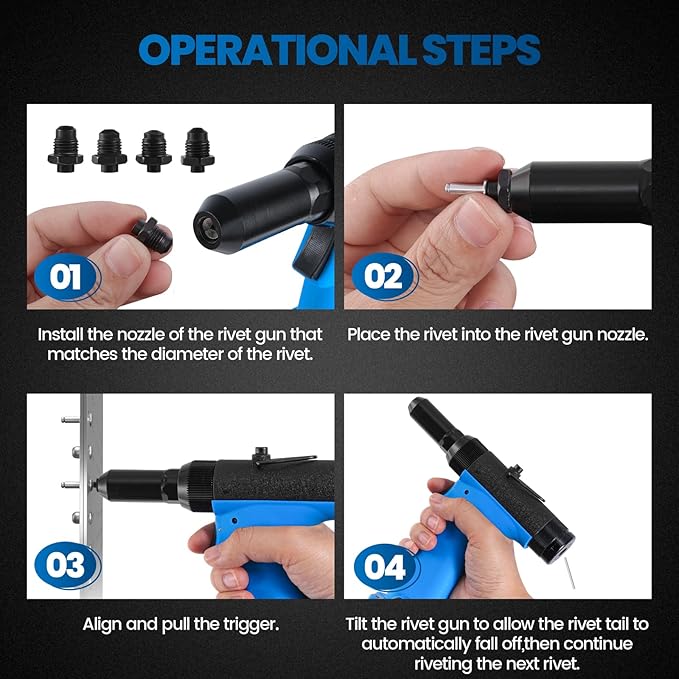 OPERATIONAL STEPS

01

Install the nozzle of the rivet gun that matches the diameter of the rivet.

02

Place the rivet into the rivet gun nozzle.

03

Align and pull the trigger.

04

Tilt the rivet gun to allow the rivet tail to automatically fall off,then continue riveting the next rivet.