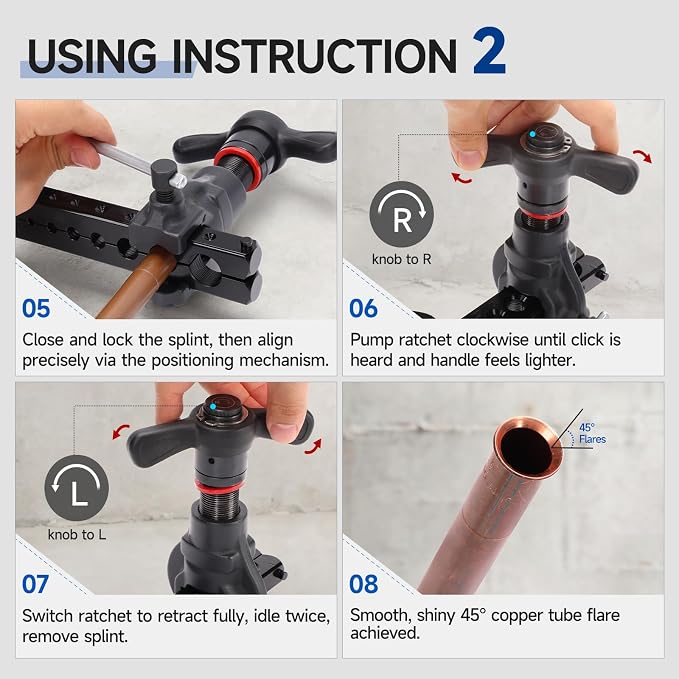 USING INSTRUCTION 2

05

Close and lock the splint, then align precisely via the positioning mechanism.

R

knob to R

06

Pump ratchet clockwise until click is heard and handle feels lighter.

L

knob to L

07

Switch ratchet to retract fully, idle twice, remove splint.

45° Flares

08

Smooth, shiny 45° copper tube flare achieved.