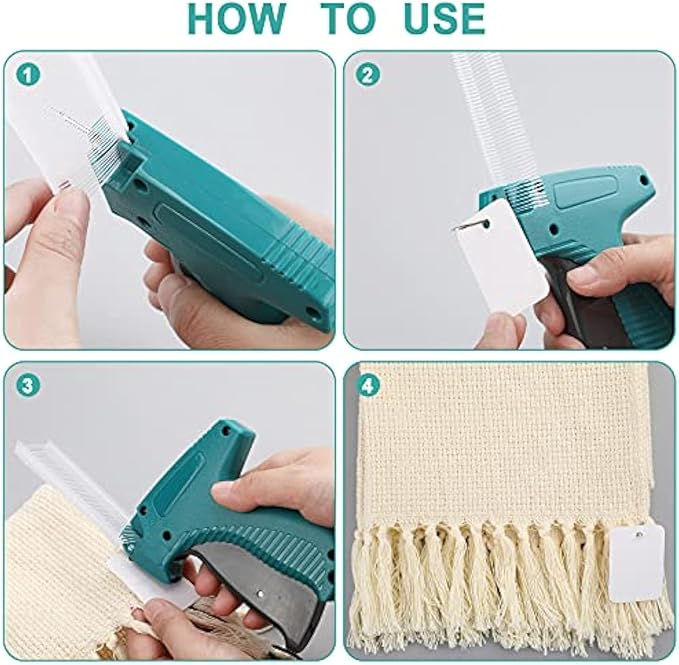 HOW TO USE

1

2

3

4